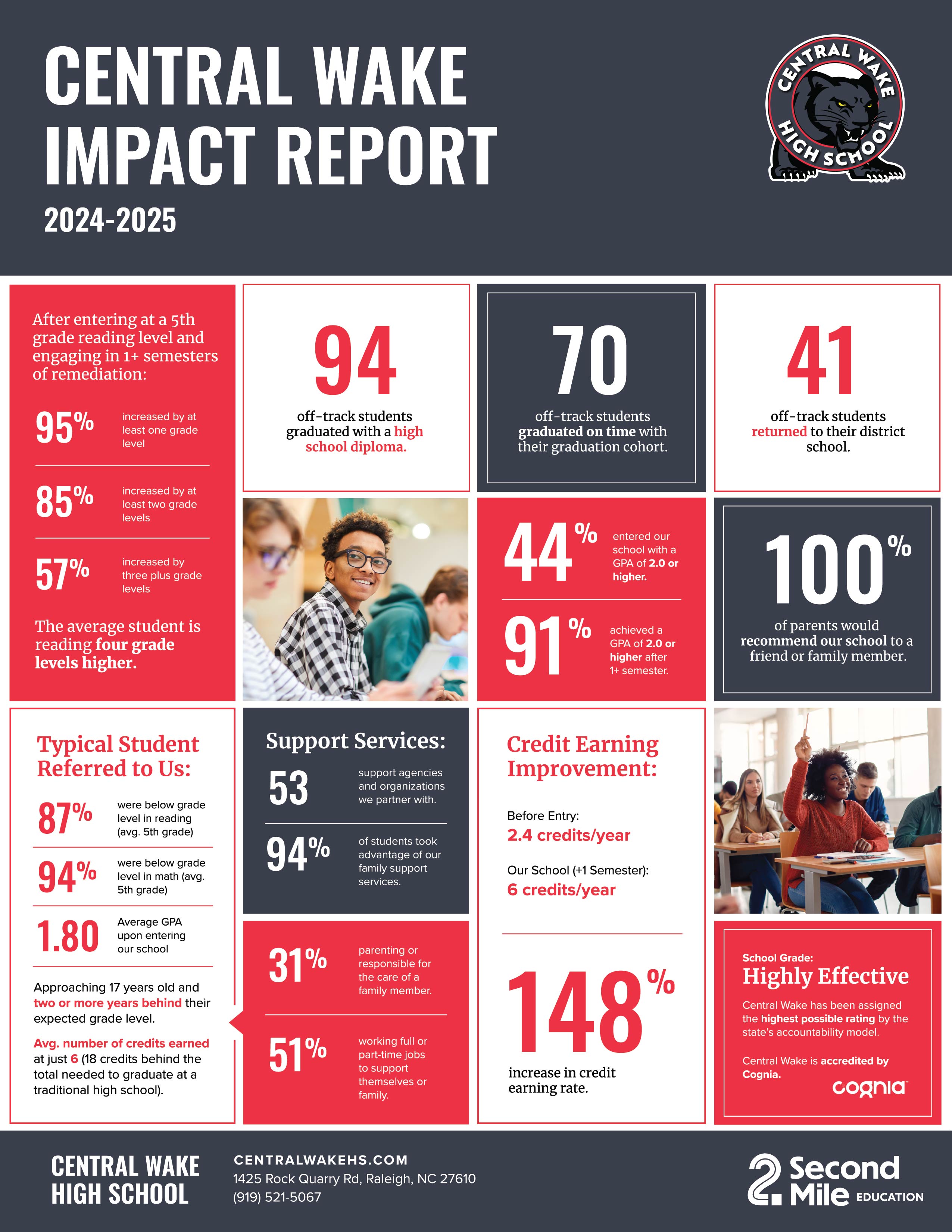 CENTRAL WAKE IMPACT REPORT

2024-2025

CENTRAL WAKE HIGH SCHOOL

After entering at a 5th grade reading level and engaging in 1+ semesters of remediation:

95% increased by at least one grade level

85% increased by at least two grade levels

57% increased by three plus grade levels

The average student is reading four grade levels higher.

94

off-track students graduated with a high school diploma.

70

off-track students graduated on time with their graduation cohort.

41

off-track students returned to their district school.

44% entered our school with a GPA of 2.0 or higher.

91% achieved a GPA of 2.0 or higher after 1+ semester.

100%

of parents would recommend our school to a friend or family member.

Typical Student Referred to Us:

87% were below grade level in reading (avg. 5th grade)

94% were below grade level in math (avg. 5th grade)

1.80 Average GPA upon entering our school

Approaching 17 years old and two or more years behind their expected grade level.

Avg. number of credits earned at just 6 (18 credits behind the total needed to graduate at a traditional high school).

Support Services:

53 support agencies and organizations we partner with.

94% of students took advantage of our family support services.

31% parenting or responsible for the care of a family member.

51% working full or part-time jobs to support themselves or family.

Credit Earning Improvement:

Before Entry:
2.4 credits/year

Our School (+1 Semester):
6 credits/year

148%

increase in credit earning rate.

School Grade:
Highly Effective

Central Wake has been assigned the highest possible rating by the state's accountability model.

Central Wake is accredited by Cognia.

cognia

CENTRAL WAKE HIGH SCHOOL

CENTRALWAKEHS.COM
1425 Rock Quarry Rd, Raleigh, NC 27610
(919) 521-5067

2 Second Mile EDUCATION